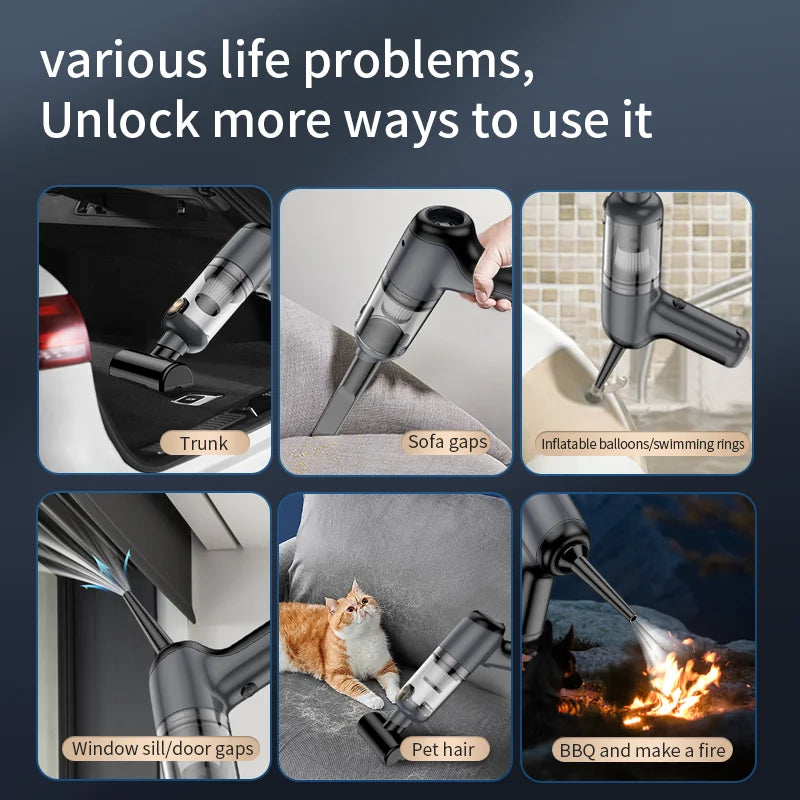 various life problems,
Unlock more ways to use it

Trunk

Sofa gaps

Inflatable balloons/swimming rings

Window sill/door gaps

Pet hair

BBQ and make a fire